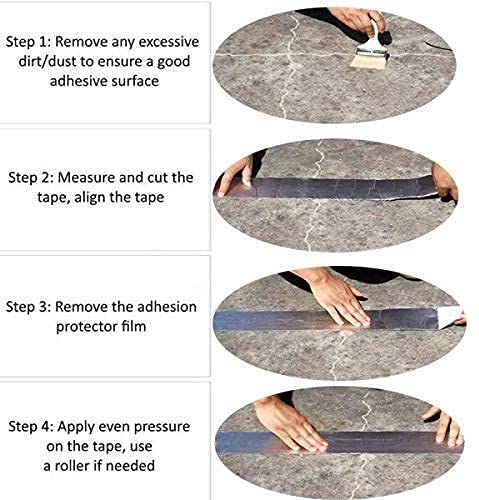 Step 1: Remove any excessive dirt/dust to ensure a good adhesive surface

Step 2: Measure and cut the tape, align the tape

Step 3: Remove the adhesion protector film

Step 4: Apply even pressure on the tape, use a roller if needed