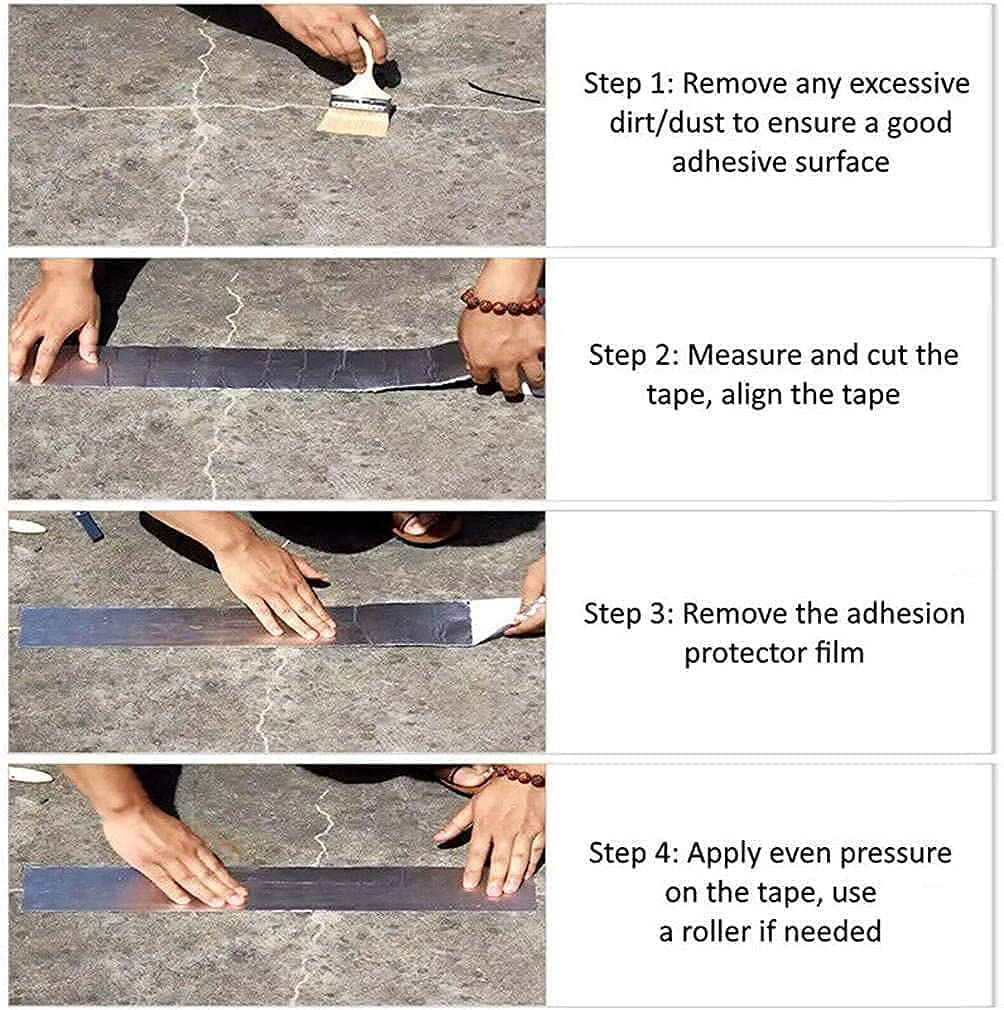 Step 1: Remove any excessive dirt/dust to ensure a good adhesive surface

Step 2: Measure and cut the tape, align the tape

Step 3: Remove the adhesion protector film

Step 4: Apply even pressure on the tape, use a roller if needed