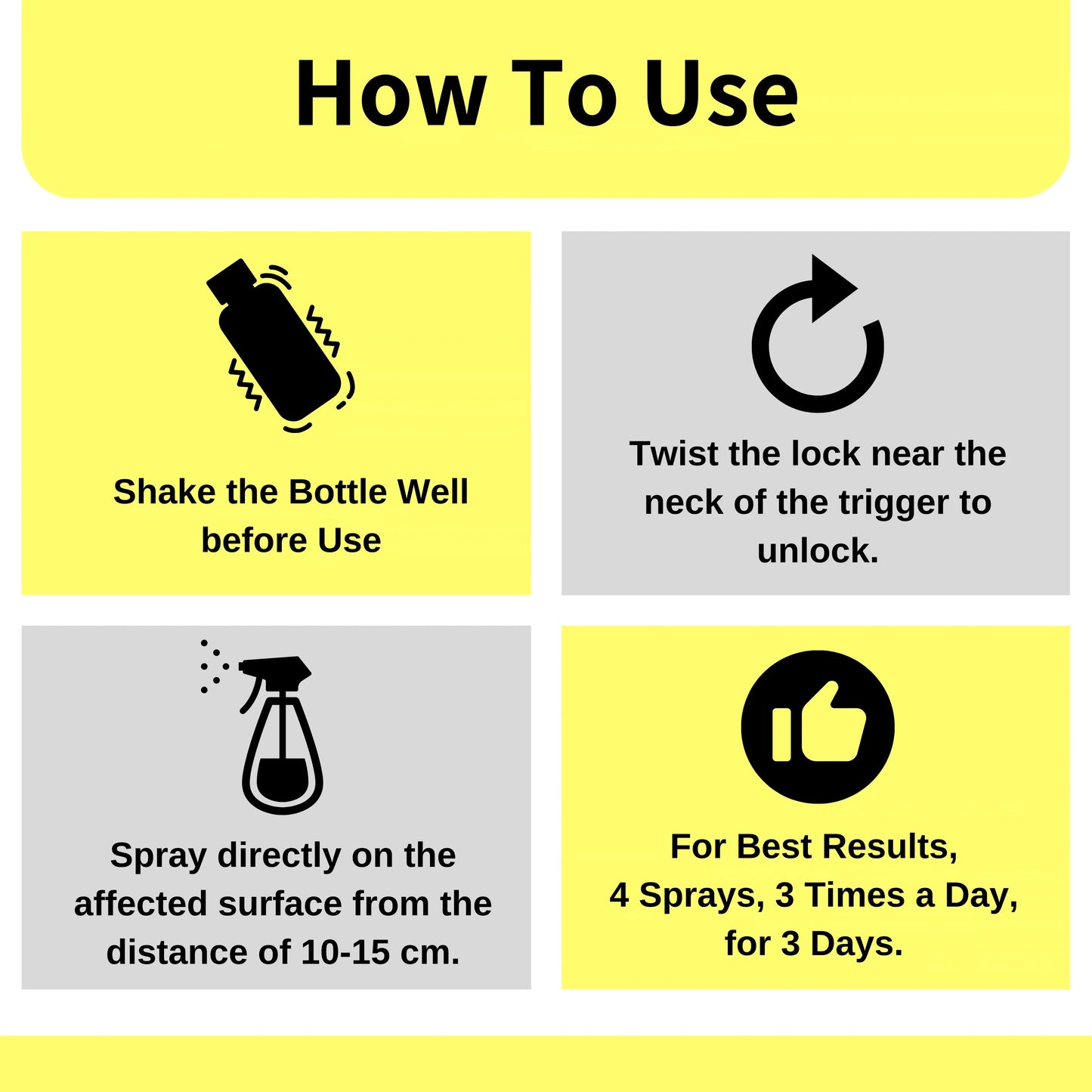 How To Use

Shake the Bottle Well before Use

Twist the lock near the neck of the trigger to unlock.

Spray directly on the affected surface from the distance of 10-15 cm.

For Best Results,
4 Sprays, 3 Times a Day,
for 3 Days.